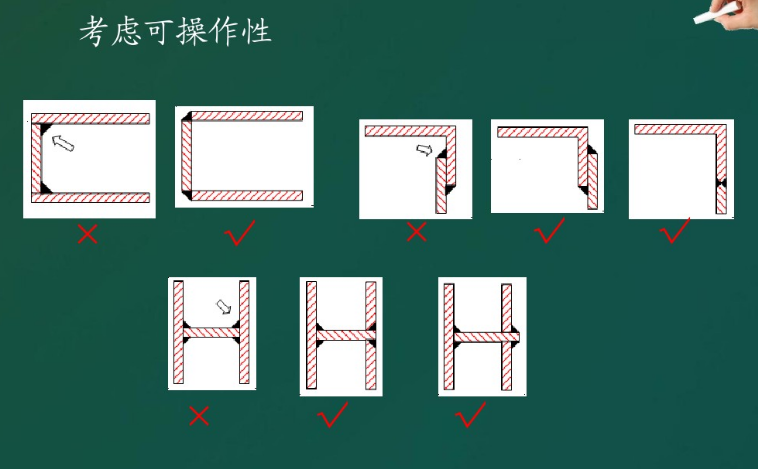 考虑可操作性

×
√
×
√
√

×
√
√